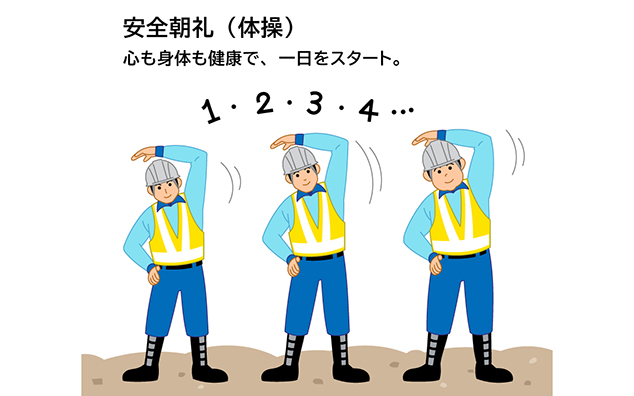 安全朝礼（体操）
心も身体も健康で、一日をスタート。

1・2・3・4…